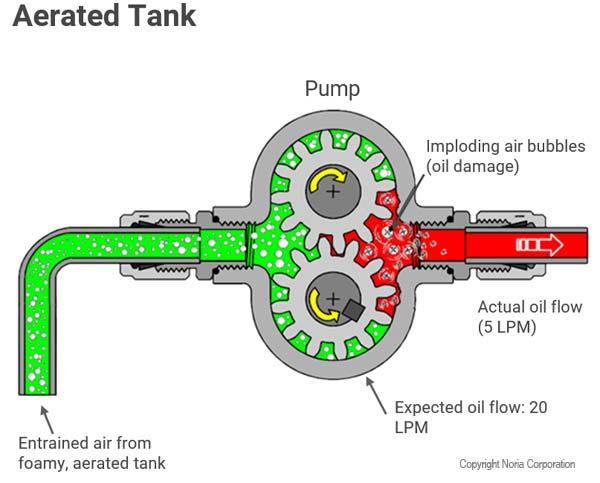 Aerated Tank

Pump

Imploding air bubbles (oil damage)

Actual oil flow (5 LPM)

Expected oil flow: 20 LPM

Entrained air from foamy, aerated tank

Copyright Noria Corporation